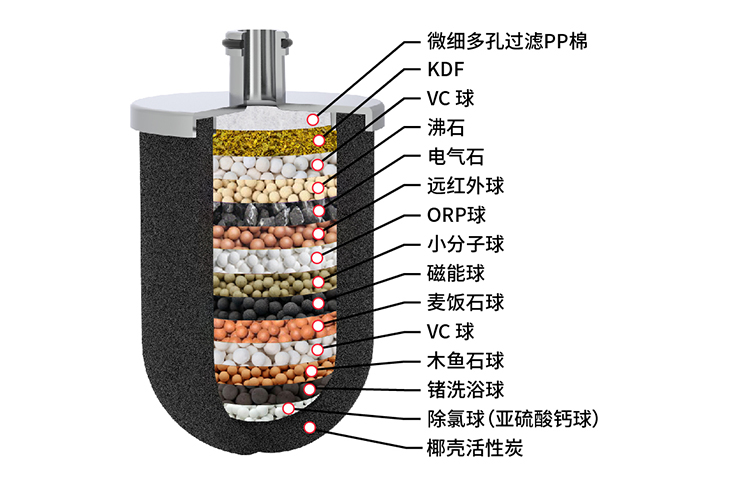 微细多孔过滤PP棉
KDF
VC 球
沸石
电气石
远红外球
ORP球
小分子球
磁能球
麦饭石球
VC 球
木鱼石球
锗洗浴球
除氯球（亚硫酸钙球）
椰壳活性炭